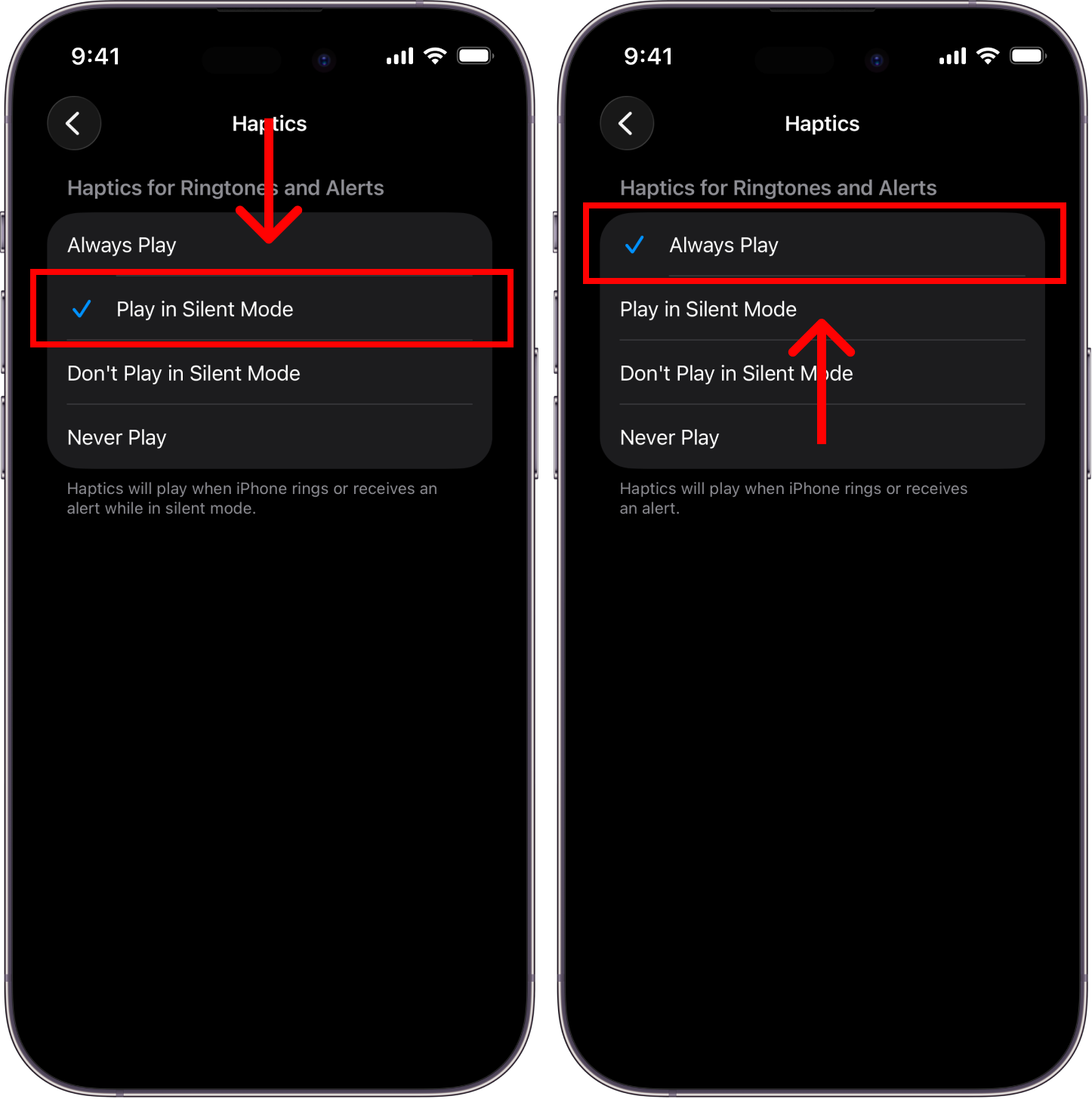 9:41

Haptics

Haptics for Ringtones and Alerts

Always Play

✓ Play in Silent Mode

Don't Play in Silent Mode

Never Play

Haptics will play when iPhone rings or receives an alert while in silent mode.

9:41

Haptics

Haptics for Ringtones and Alerts

✓ Always Play

Play in Silent Mode

Don't Play in Silent Mode

Never Play

Haptics will play when iPhone rings or receives an alert.