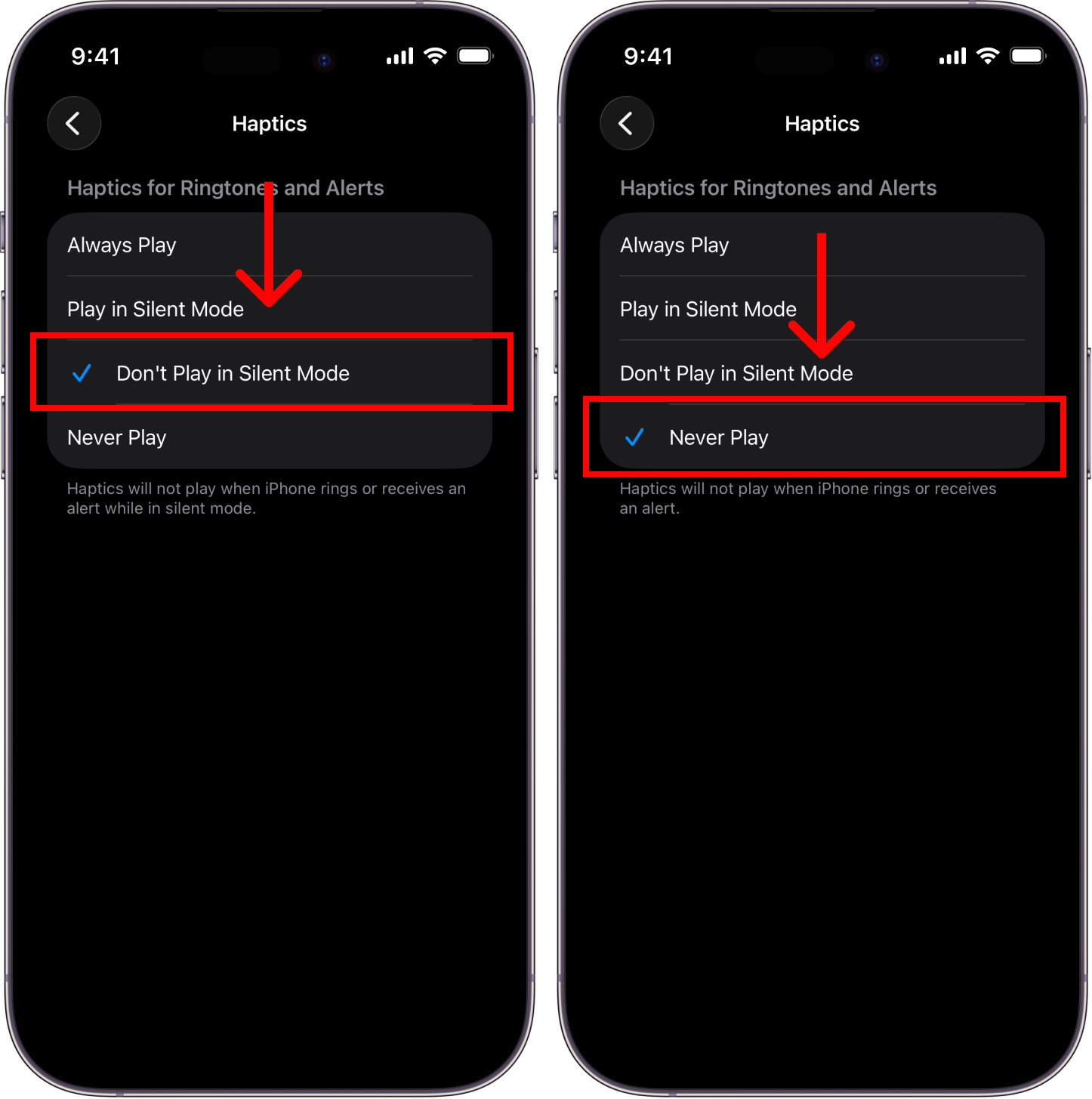 9:41

Haptics

Haptics for Ringtones and Alerts

Always Play

Play in Silent Mode

Don't Play in Silent Mode

Never Play

Haptics will not play when iPhone rings or receives an alert while in silent mode.

9:41

Haptics

Haptics for Ringtones and Alerts

Always Play

Play in Silent Mode

Don't Play in Silent Mode

Never Play

Haptics will not play when iPhone rings or receives an alert.